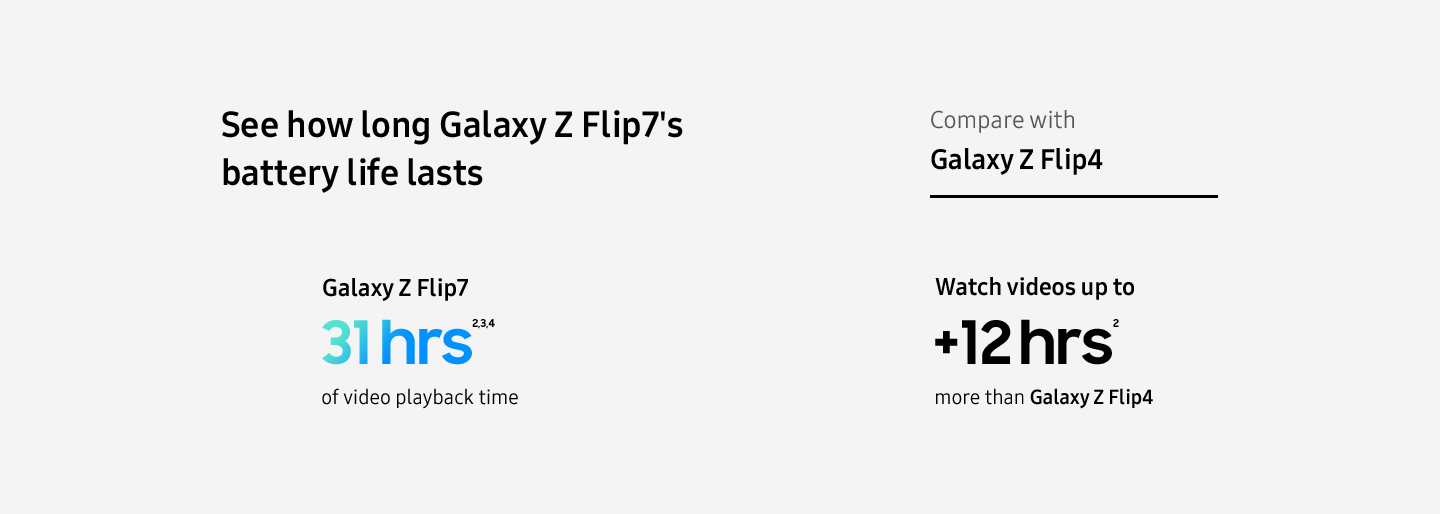 See how long Galaxy Z Flip7's battery life lasts

Compare with

Galaxy Z Flip4

Galaxy Z Flip7

31 hrs$^{2,3,4}$

of video playback time

Watch videos up to

+12 hrs$^{2}$

more than Galaxy Z Flip4